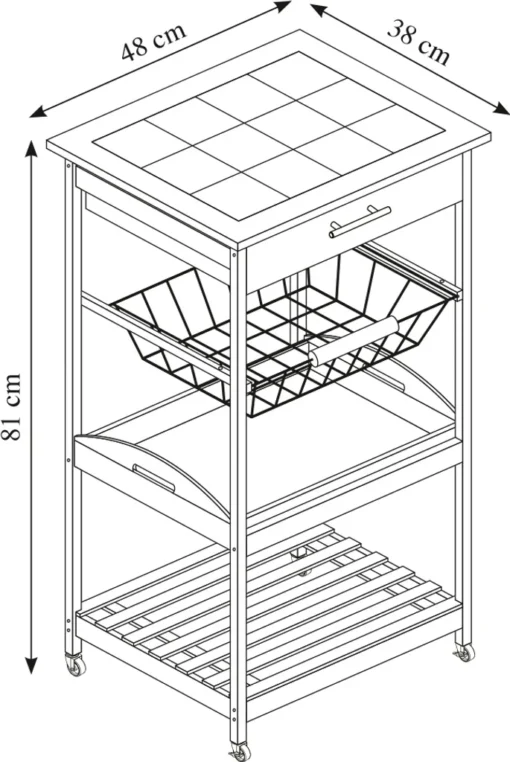 48 cm
38 cm
81 cm